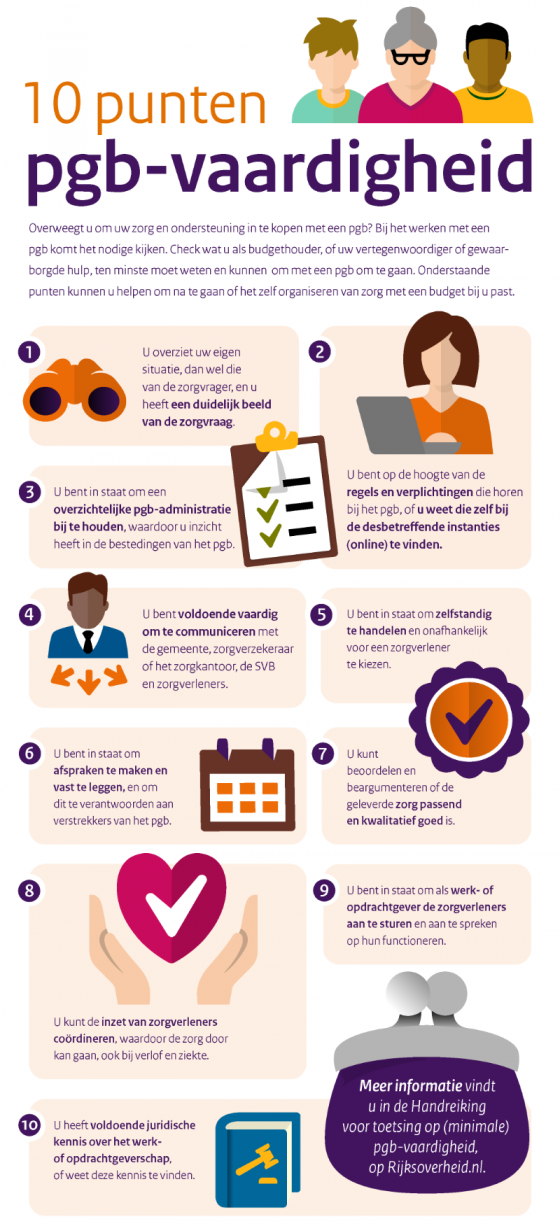 10 punten
pgb-vaardigheid

Overweegt u om uw zorg en ondersteuning in te kopen met een pgb? Bij het werken met een pgb komt het nodige kijken. Check wat u als budgethouder, of uw vertegenwoordiger of gewaarborgde hulp, ten minste moet weten en kunnen om met een pgb om te gaan. Onderstaande punten kunnen u helpen om na te gaan of het zelf organiseren van zorg met een budget bij u past.

1
U overziet uw eigen situatie, dan wel die van de zorgvrager, en u heeft een duidelijk beeld van de zorgvraag.

2
U bent op de hoogte van de regels en verplichtingen die horen bij het pgb, of u weet die zelf bij de desbetreffende instanties (online) te vinden.

3
U bent in staat om een overzichtelijke pgb-administratie bij te houden, waardoor u inzicht heeft in de bestedingen van het pgb.

4
U bent voldoende vaardig om te communiceren met de gemeente, zorgverzekeraar of het zorgkantoor, de SVB en zorgverleners.

5
U bent in staat om zelfstandig te handelen en onafhankelijk voor een zorgverlener te kiezen.

6
U bent in staat om afspraken te maken en vast te leggen, en om dit te verantwoorden aan verstrekkers van het pgb.

7
U kunt beoordelen en beargumenteren of de geleverde zorg passend en kwalitatief goed is.

8
U kunt de inzet van zorgverleners coördineren, waardoor de zorg door kan gaan, ook bij verlof en ziekte.

9
U bent in staat om als werk- of opdrachtgever de zorgverleners aan te sturen en aan te spreken op hun functioneren.

10
U heeft voldoende juridische kennis over het werk- of opdrachtgeverschap, of weet deze kennis te vinden.

Meer informatie vindt u in de Handreiking voor toetsing op (minimale) pgb-vaardigheid, op Rijksoverheid.nl.